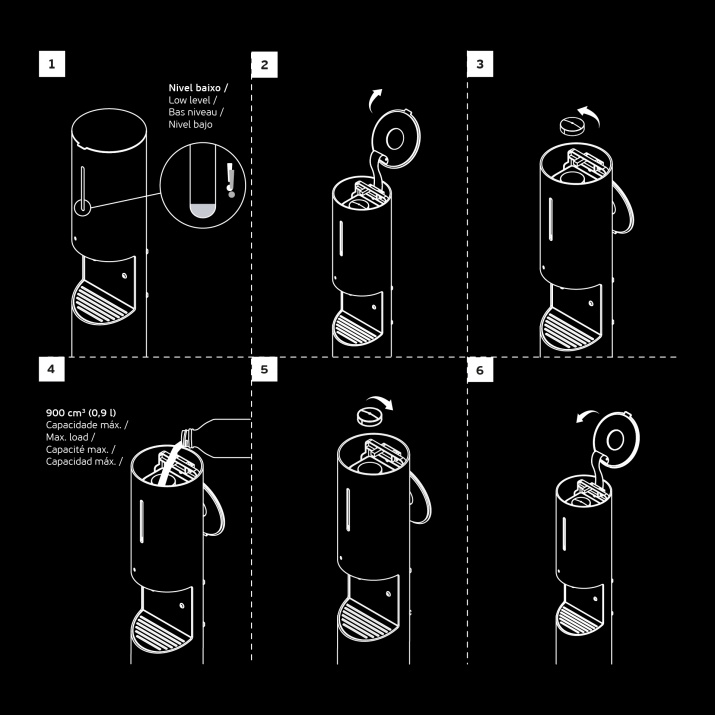 1

Nivel baixo /
Low level /
Bas niveau /
Nivel bajo

!

2

3

4

900 cm³ (0,9 l)
Capacidade máx. /
Max. load /
Capacité max. /
Capacidad máx. /

5

6