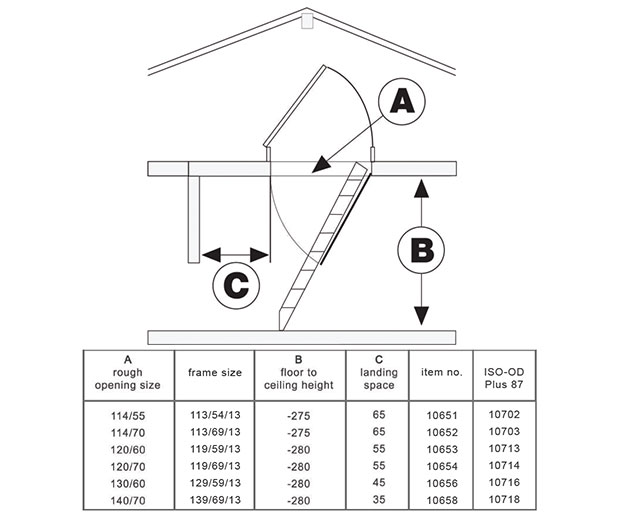 A

B

C

| A rough opening size | frame size | B floor to ceiling height | C landing space | item no. | ISO-OD Plus 87 |
|---|---|---|---|---|---|
| 114/55 | 113/54/13 | -275 | 65 | 10651 | 10702 |
| 114/70 | 113/69/13 | -275 | 65 | 10652 | 10703 |
| 120/60 | 119/59/13 | -280 | 55 | 10653 | 10713 |
| 120/70 | 119/69/13 | -280 | 55 | 10654 | 10714 |
| 130/60 | 129/59/13 | -280 | 45 | 10656 | 10716 |
| 140/70 | 139/69/13 | -280 | 35 | 10658 | 10718 |